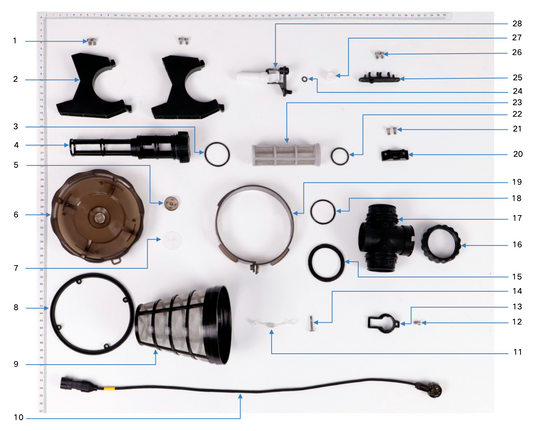 1
2
3
4
5
6
7
8
9
10
28
27
26
25
24
23
22
21
20
19
18
17
16
15
14
13
12
11