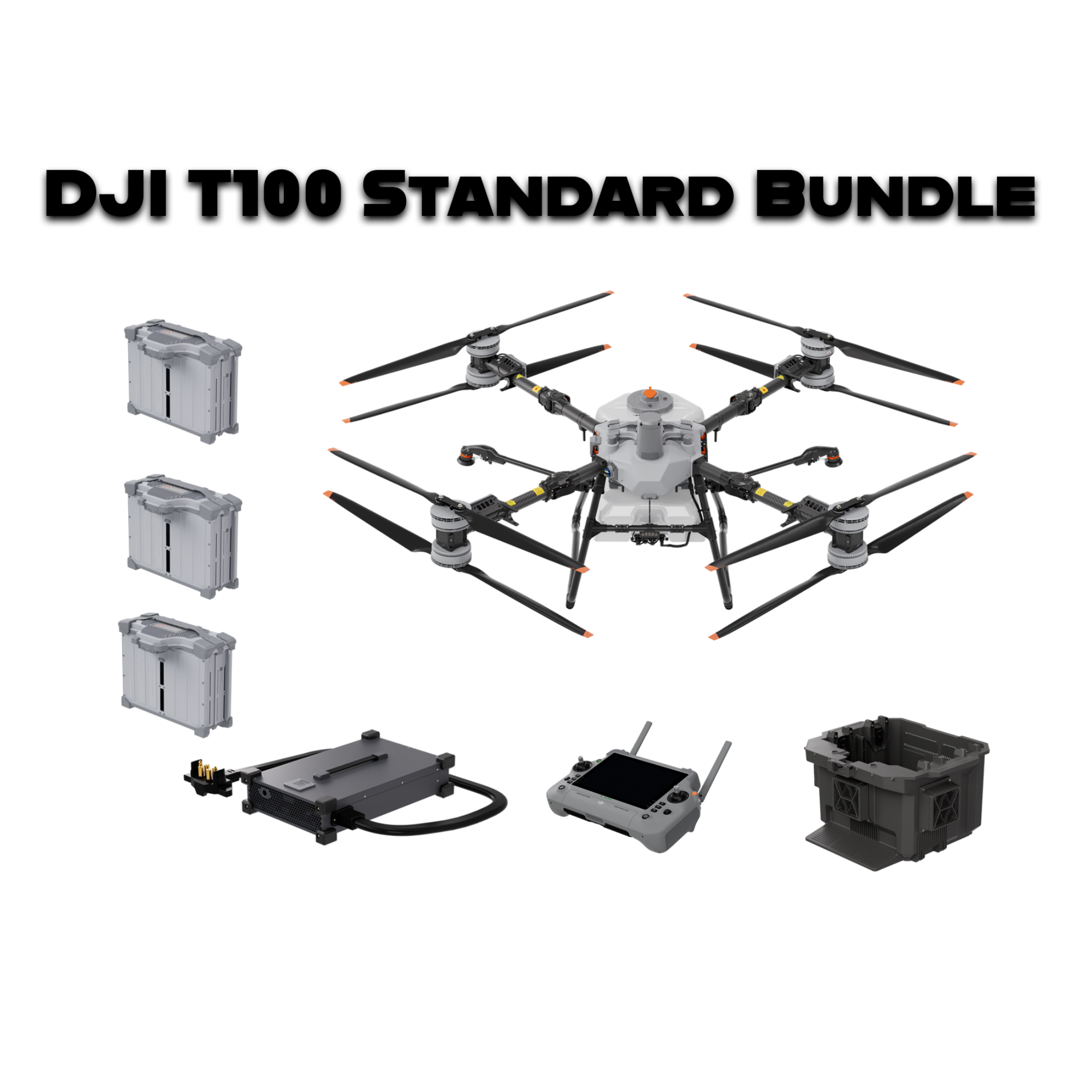 DJI T100 Standard Bundle